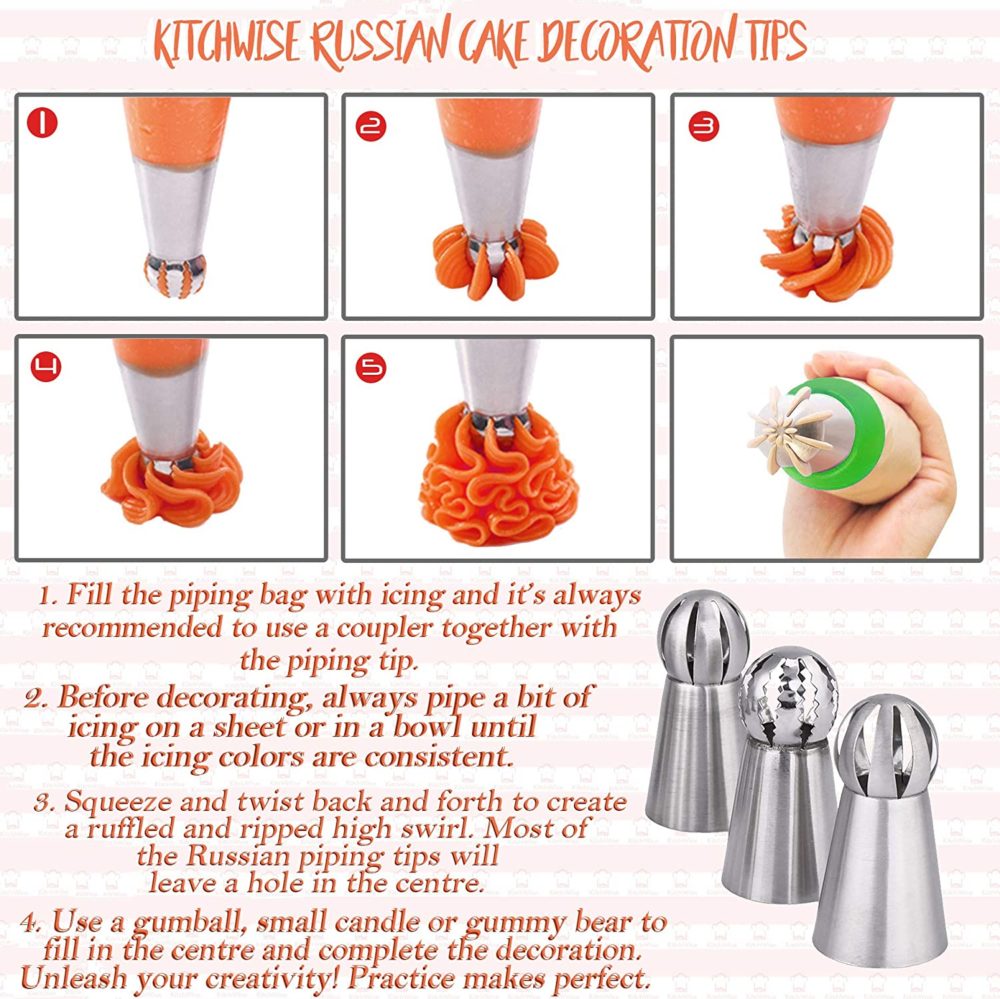 KITCHWISE RUSSIAN CAKE DECORATION TIPS

1

2

3

4

5

1. Fill the piping bag with icing and it's always recommended to use a coupler together with the piping tip.

2. Before decorating, always pipe a bit of icing on a sheet or in a bowl until the icing colors are consistent.

3. Squeeze and twist back and forth to create a ruffled and ripped high swirl. Most of the Russian piping tips will leave a hole in the centre.

4. Use a gumball, small candle or gummy bear to fill in the centre and complete the decoration. Unleash your creativity! Practice makes perfect.